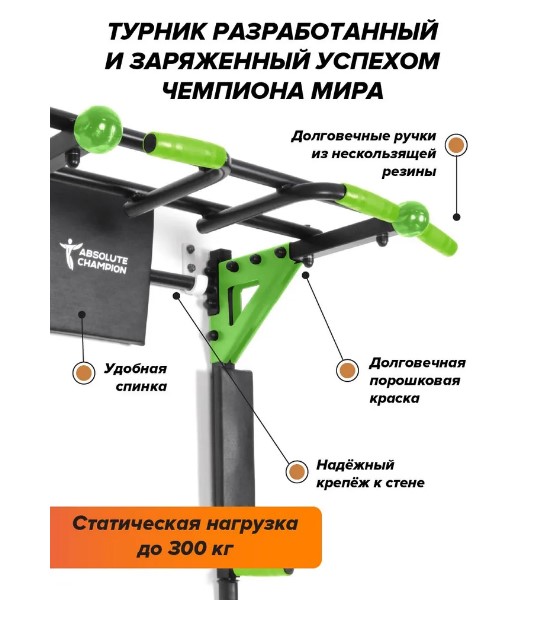 ТУРНИК РАЗРАБОТАННЫЙ И ЗАРЯЖЕННЫЙ УСПЕХОМ ЧЕМПИОНА МИРА

Долговечные ручки из нескользящей резины

ABSOLUTE CHAMPION

Удобная спинка

Долговечная порошковая краска

Надёжный крепёж к стене

Статическая нагрузка до 300 кг