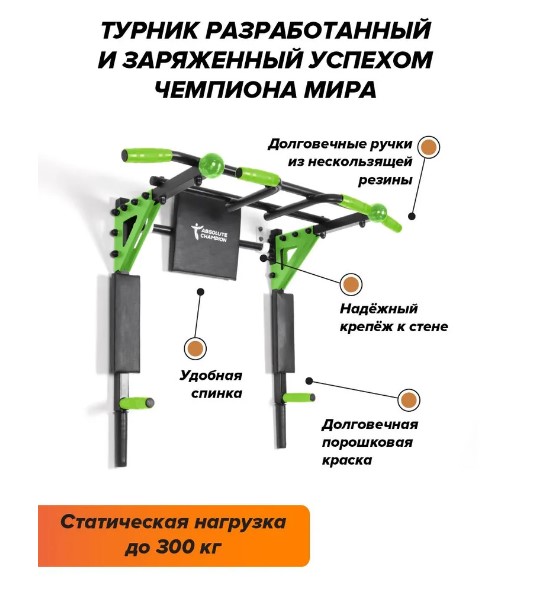 ТУРНИК РАЗРАБОТАННЫЙ И ЗАРЯЖЕННЫЙ УСПЕХОМ ЧЕМПИОНА МИРА

Долговечные ручки из нескользящей резины

ABSOLUTE CHAMPION

Надёжный крепёж к стене

Удобная спинка

Долговечная порошковая краска

Статическая нагрузка до 300 кг