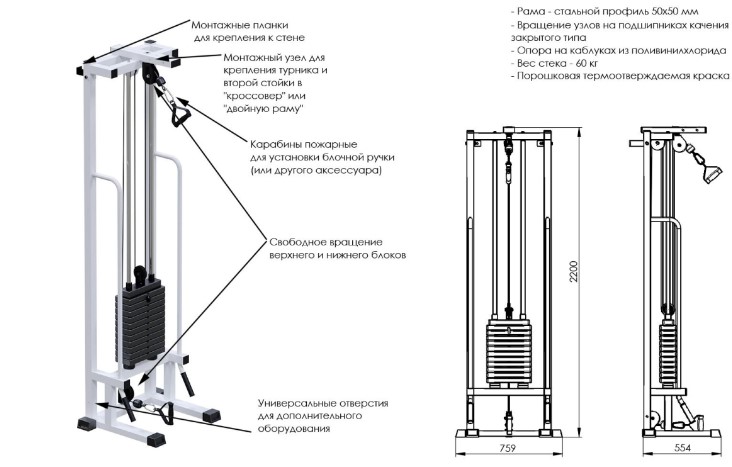 Монтажные планки для крепления к стене

Монтажный узел для крепления турника и второй стойки в "кроссовер" или "двойную раму"

Карабины пожарные для установки блочной ручки (или другого аксессуара)

Свободное вращение верхнего и нижнего блоков

Универсальные отверстия для дополнительного оборудования

- Рама - стальной профиль 50х50 мм
- Вращение узлов на подшипниках качения закрытого типа
- Опора на каблуках из поливинилхлорида
- Вес стека - 60 кг
- Порошковая термоотверждаемая краска

2200

759

554