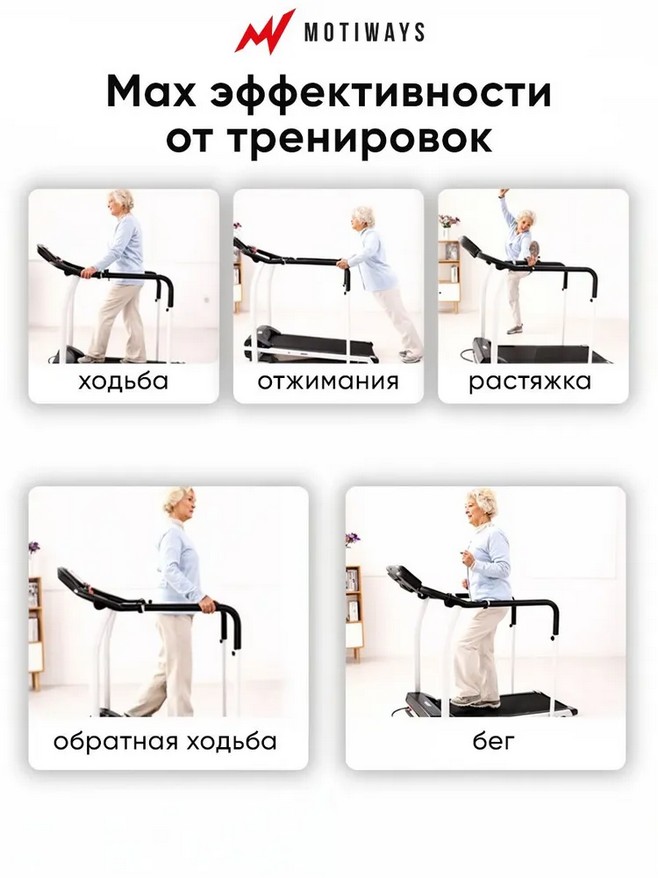 MOTIWAYS

Max эффективности от тренировок

ходьба

отжимания

растяжка

обратная ходьба

бег