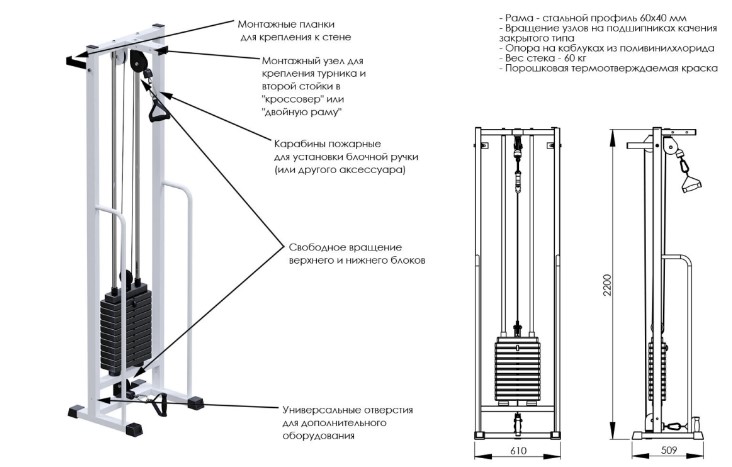 Монтажные планки для крепления к стене

Монтажный узел для крепления турника и второй стойки в "кроссовер" или "двойную раму"

Карабины пожарные для установки блочной ручки (или другого аксессуара)

Свободное вращение верхнего и нижнего блоков

Универсальные отверстия для дополнительного оборудования

- Рама - стальной профиль 60х40 мм
- Вращение узлов на подшипниках качения закрытого типа
- Опора на каблуках из поливинилхлорида
- Вес стека - 60 кг
- Порошковая термоотверждаемая краска

2200

610

509