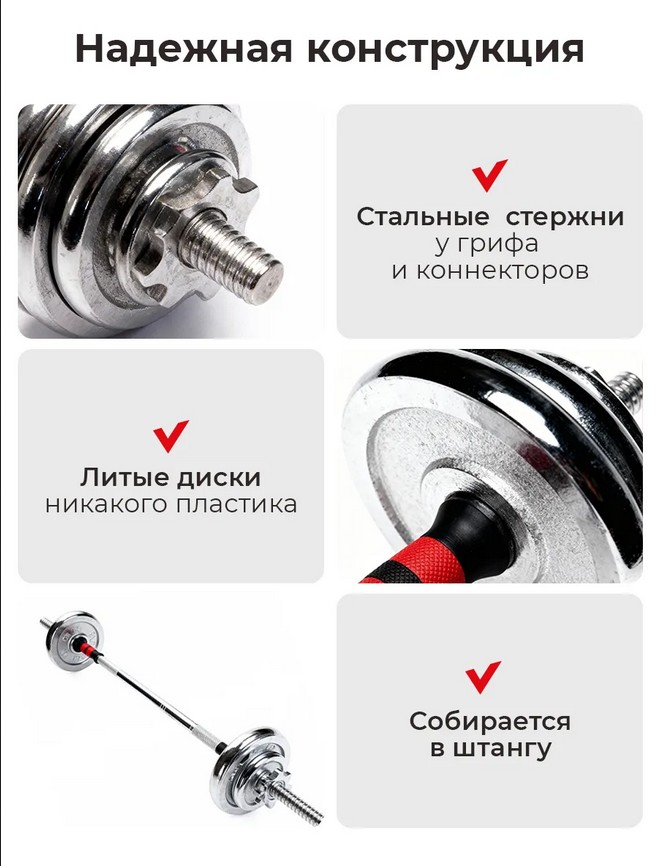 Надежная конструкция

Стальные стержни
у грифа
и коннекторов

Литые диски
никакого пластика

Собирается
в штангу