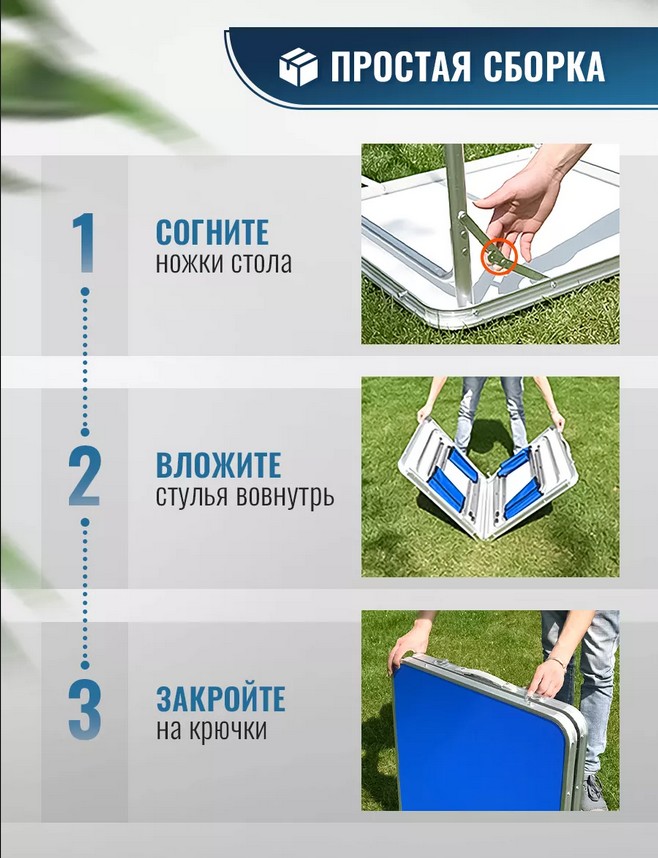 ПРОСТАЯ СБОРКА

1

СОГНИТЕ
ножки стола

2

ВЛОЖИТЕ
стулья вовнутрь

3

ЗАКРОЙТЕ
на крючки