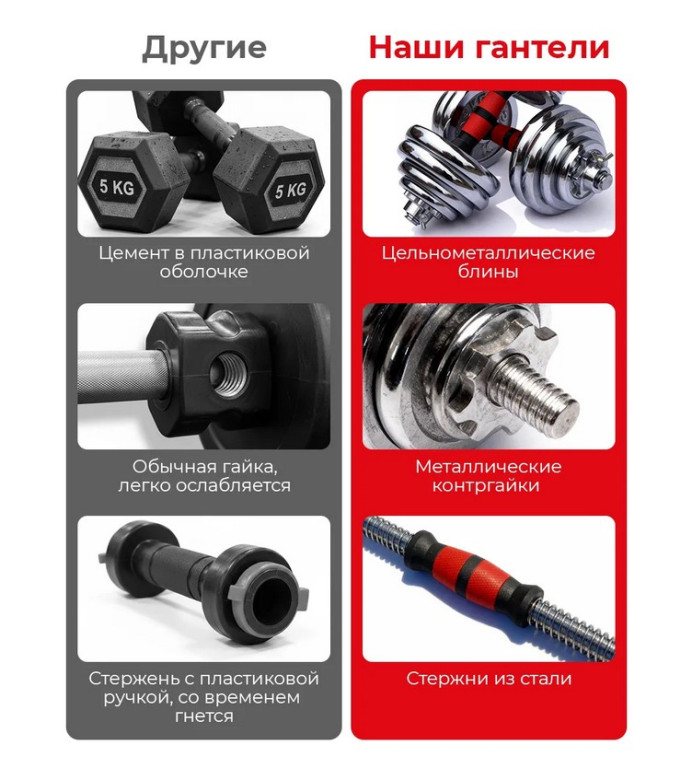 Другие

5 KG

5 KG

Цемент в пластиковой оболочке

Обычная гайка, легко ослабляется

Стержень с пластиковой ручкой, со временем гнется

Наши гантели

Цельнометаллические блины

Металлические контргайки

Стержни из стали