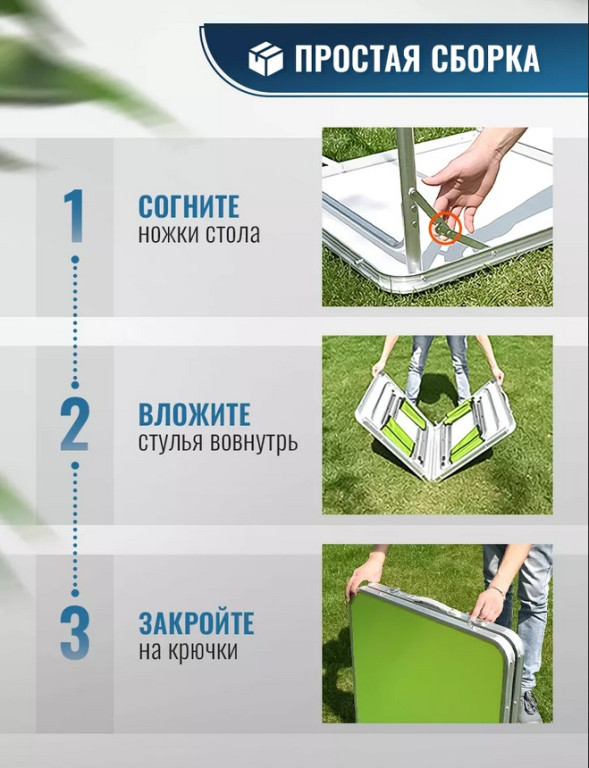 ПРОСТАЯ СБОРКА

1

СОГНИТЕ
ножки стола

2

ВЛОЖИТЕ
стулья вовнутрь

3

ЗАКРОЙТЕ
на крючки