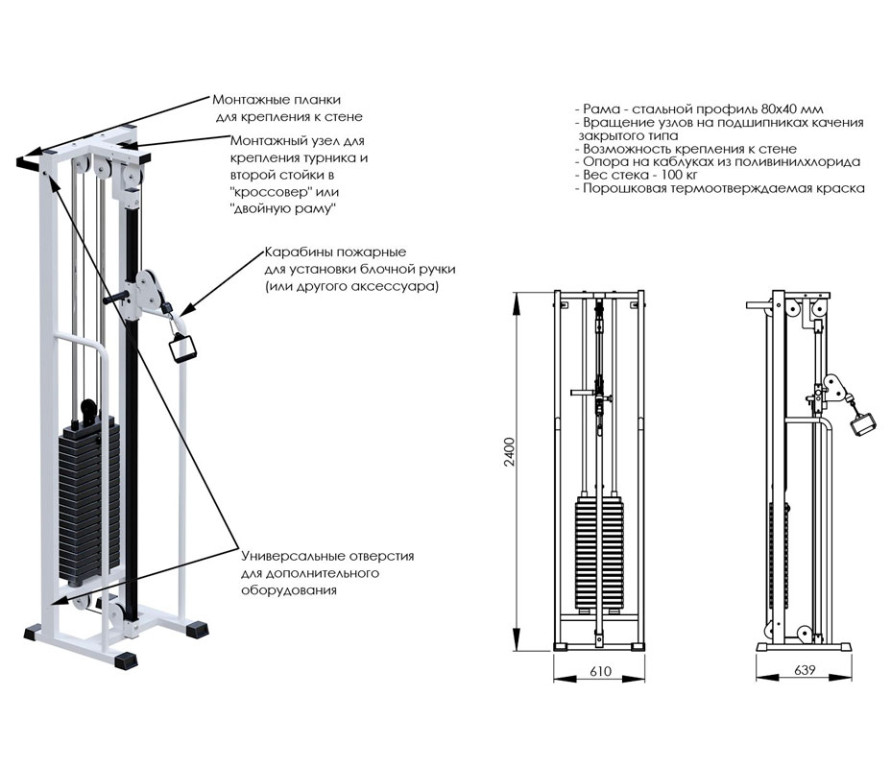 Монтажные планки для крепления к стене

Монтажный узел для крепления турника и второй стойки в "кроссовер" или "двойную раму"

Карабины пожарные для установки блочной ручки (или другого аксессуара)

Универсальные отверстия для дополнительного оборудования

- Рама - стальной профиль 80х40 мм
- Вращение узлов на подшипниках качения закрытого типа
- Возможность крепления к стене
- Опора на каблуках из поливинилхлорида
- Вес стека - 100 кг
- Порошковая термоотверждаемая краска

2400

610

639