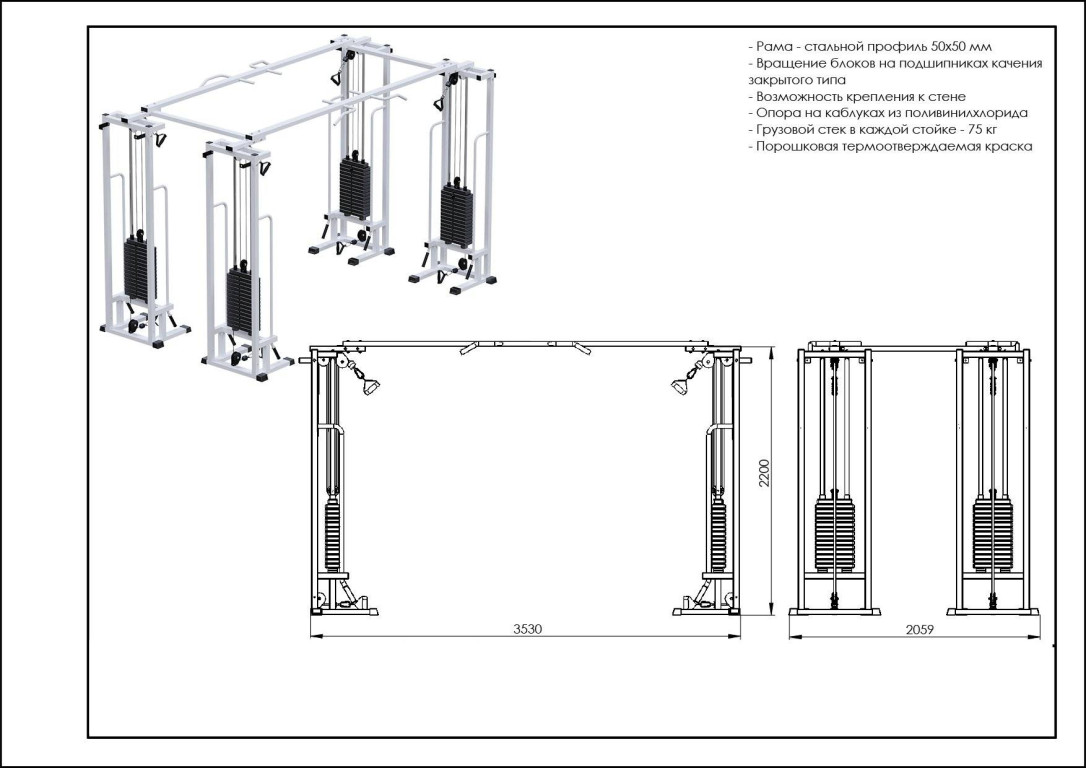 - Рама - стальной профиль 50х50 мм
- Вращение блоков на подшипниках качения закрытого типа
- Возможность крепления к стене
- Опора на каблуках из поливинилхлорида
- Грузовой стек в каждой стойке - 75 кг
- Порошковая термоотверждаемая краска

2200

3530

2059